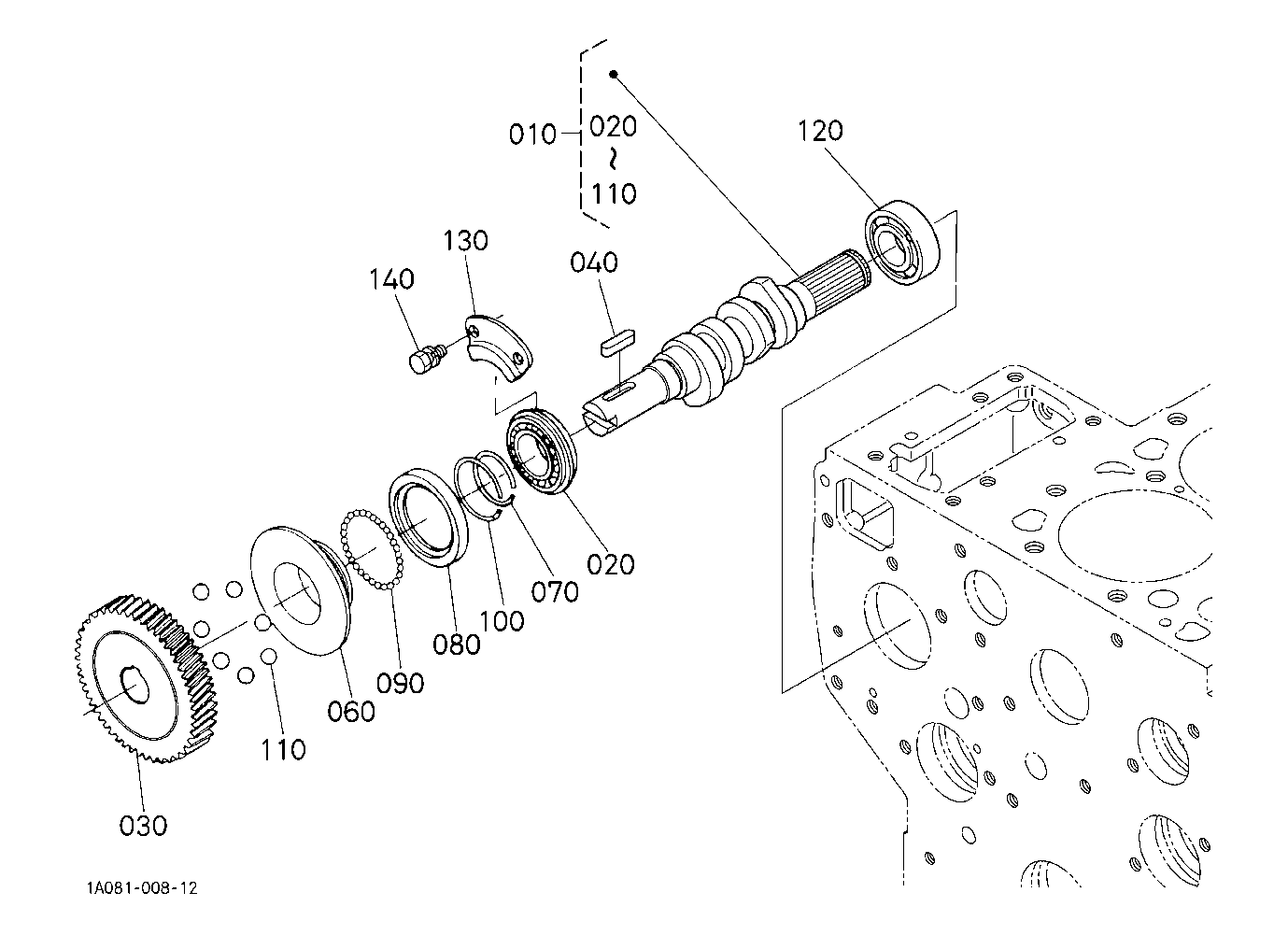 010
020
~
110
120
130
140
040
020
070
100
080
090
060
110
030
1A081-008-12